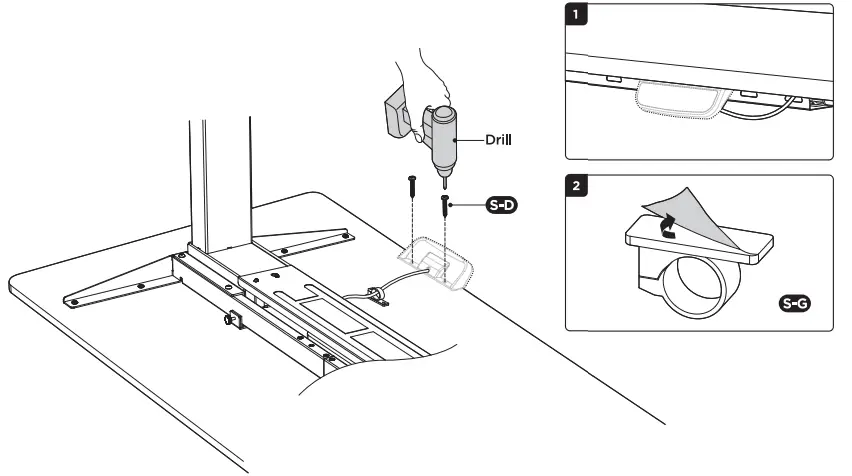 Drill

S-D

1

2

S-G