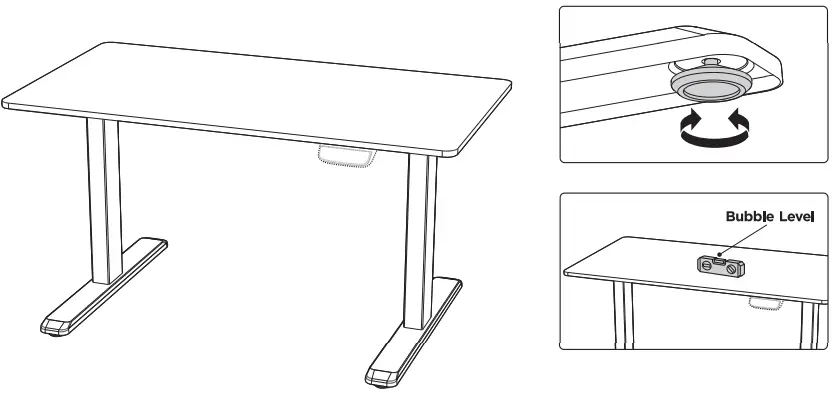 Bubble Level