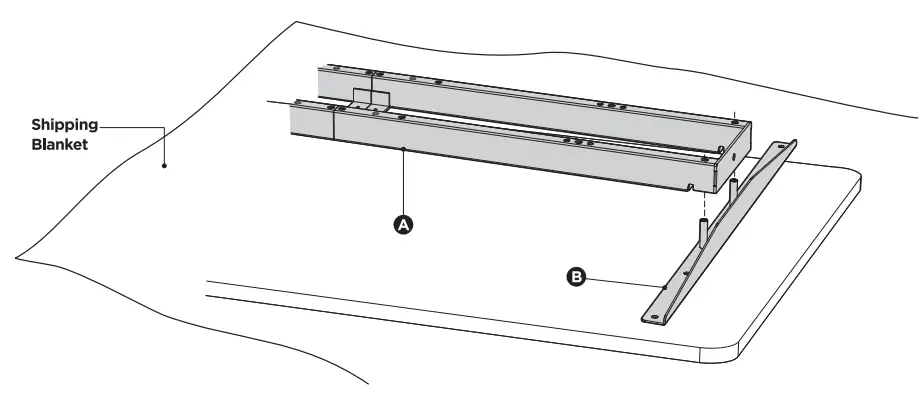 Shipping Blanket

A

B