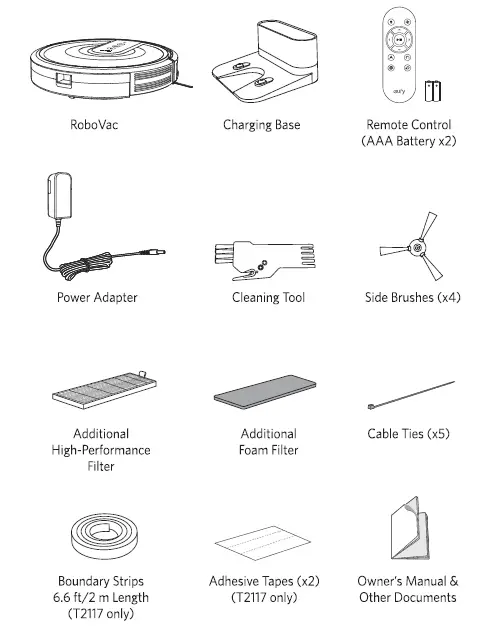 eufy

RoboVac

Charging Base

Remote Control (AAA Battery x2)

Power Adapter

Cleaning Tool

Side Brushes (x4)

Additional High-Performance Filter

Additional Foam Filter

Cable Ties (x5)

Boundary Strips 6.6 ft/2 m Length (T2117 only)

Adhesive Tapes (x2) (T2117 only)

Owner's Manual & Other Documents