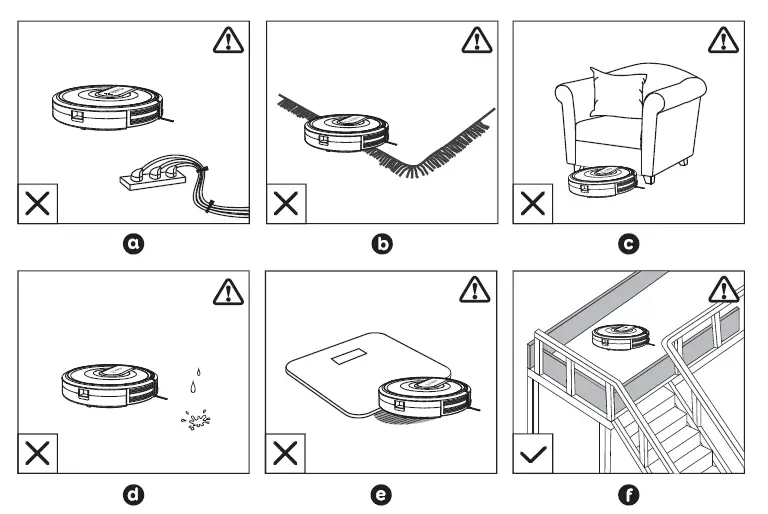 a

b

c

d

e

f