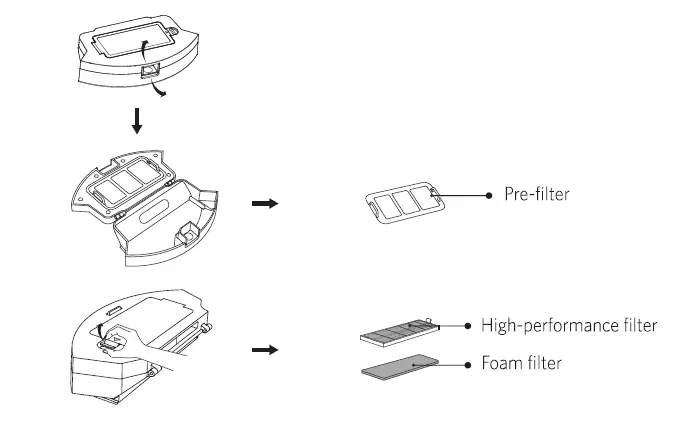 Pre-filter

High-performance filter

Foam filter