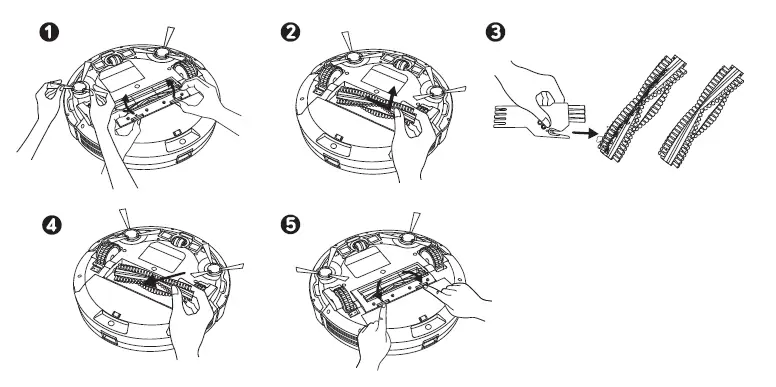 1
2
3
4
5