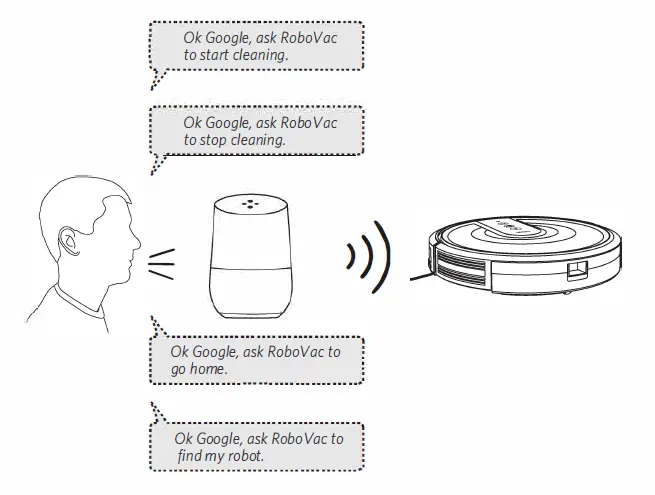 Ok Google, ask RoboVac to start cleaning.

Ok Google, ask RoboVac to stop cleaning.

Ok Google, ask RoboVac to go home.

Ok Google, ask RoboVac to find my robot.