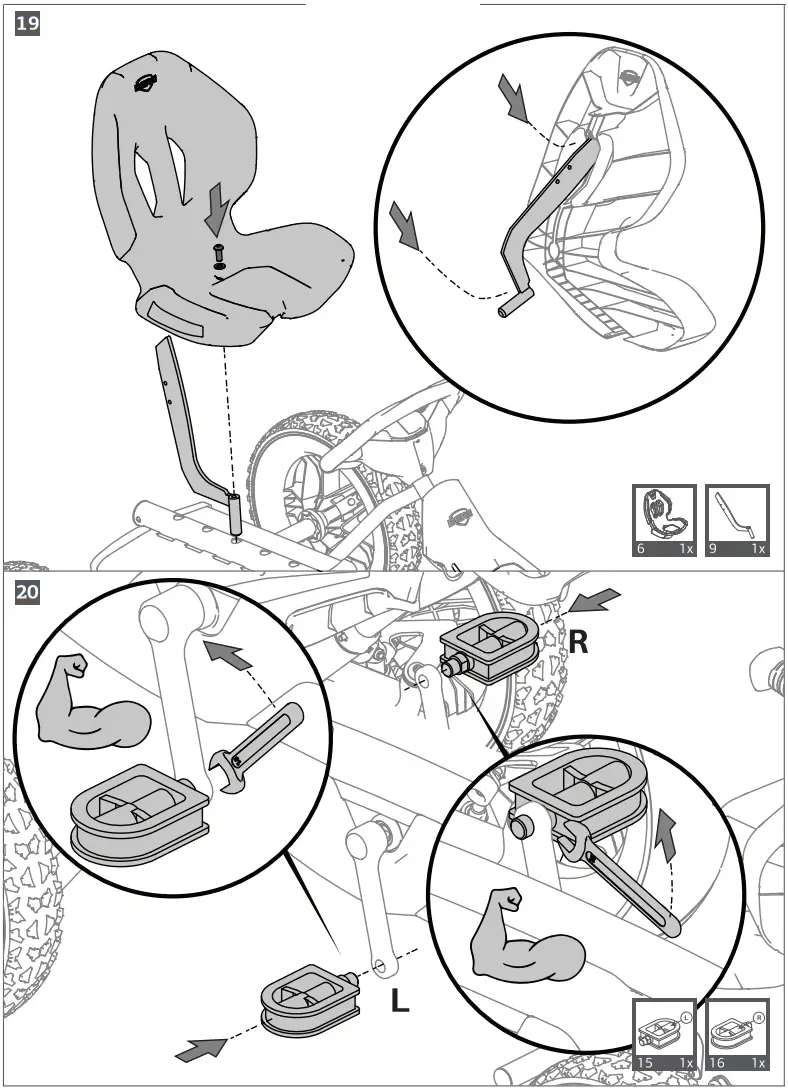 19

6 1x
9 1x

20

R

L

L
15 1x
R
16 1x