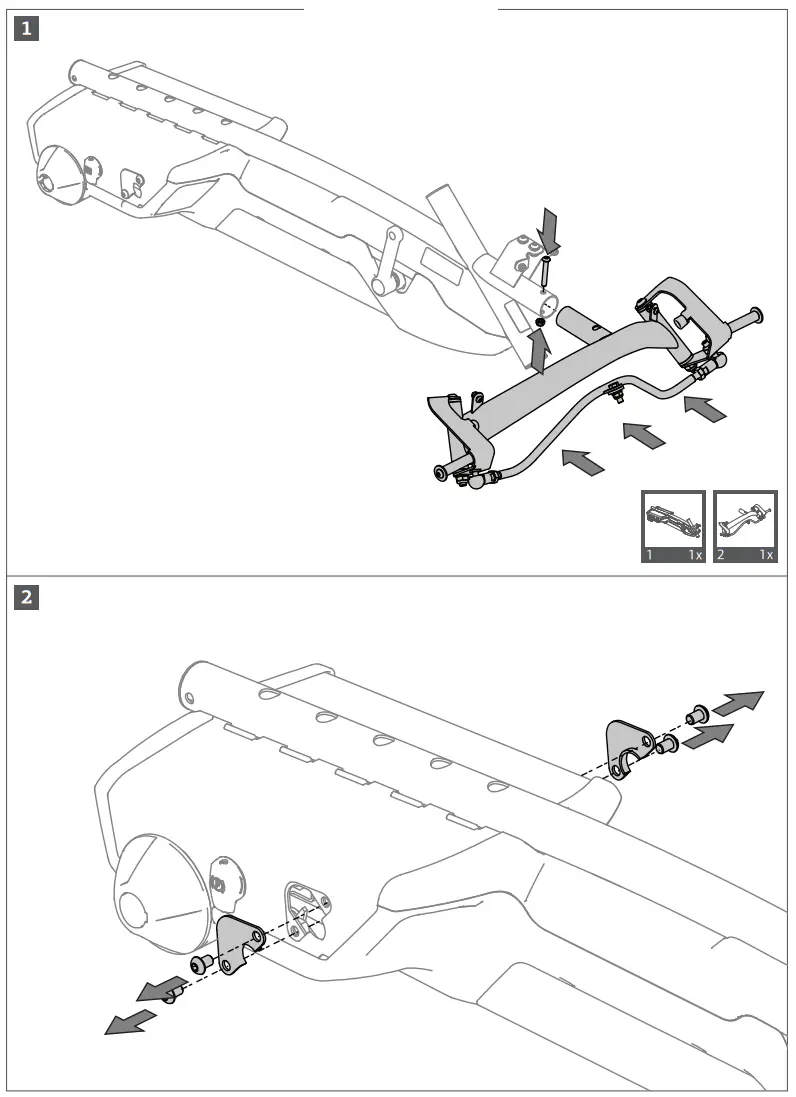 1

1 1x

2 1x

2