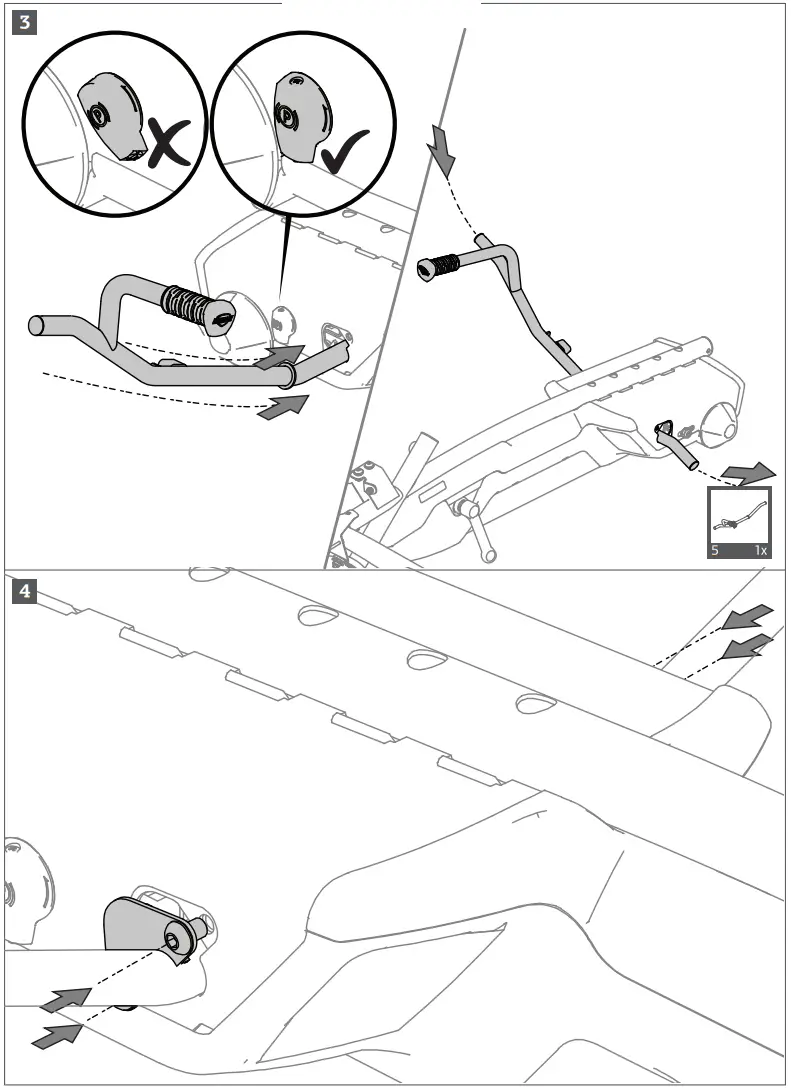 3

5 1x

4