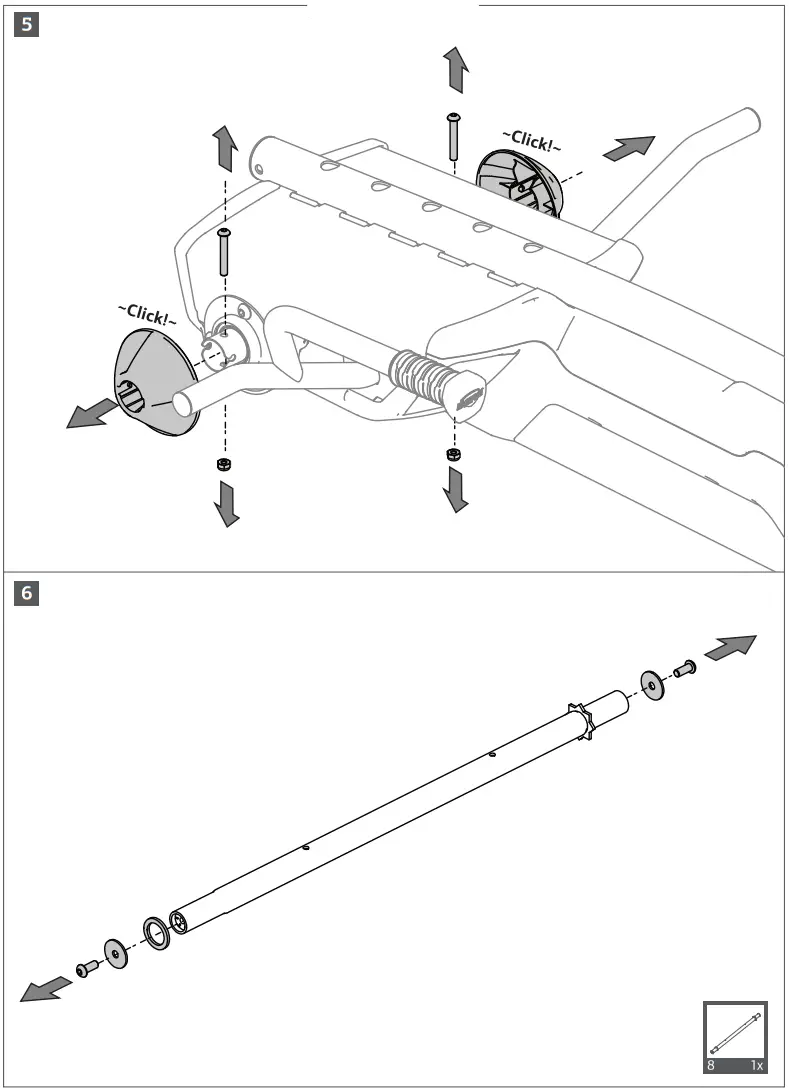 5

~Click!~

~Click!~

6

8 1x