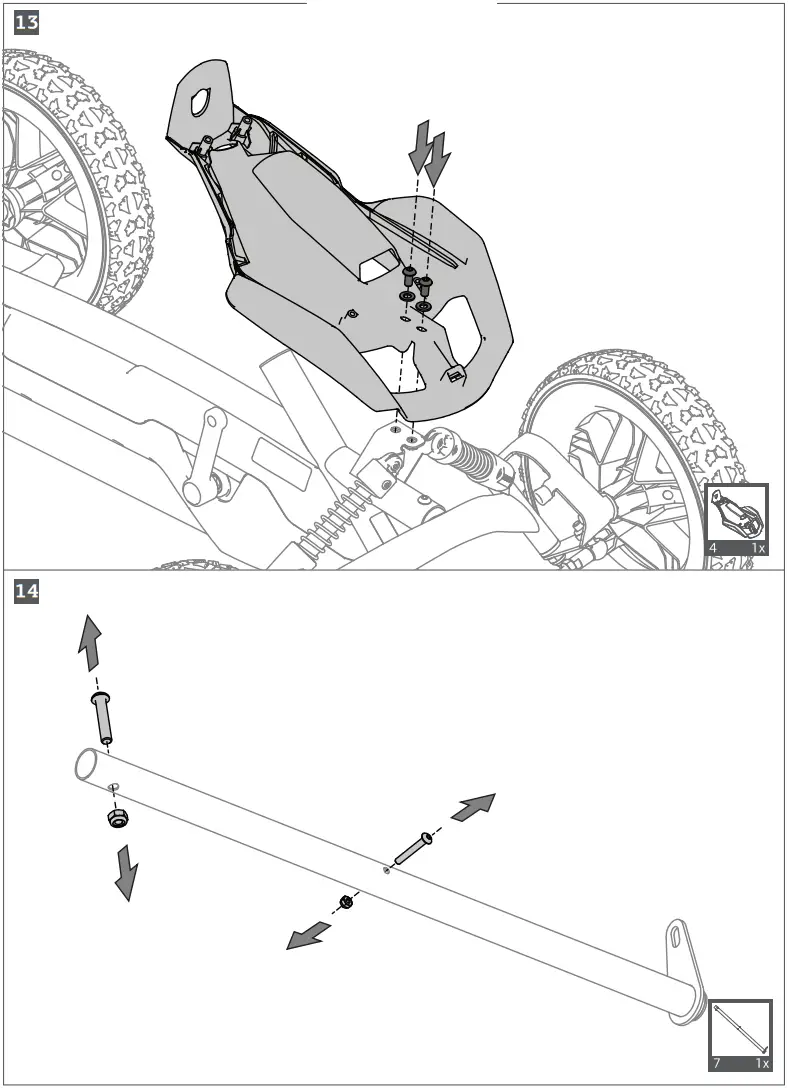 13

4 1x

14

7 1x