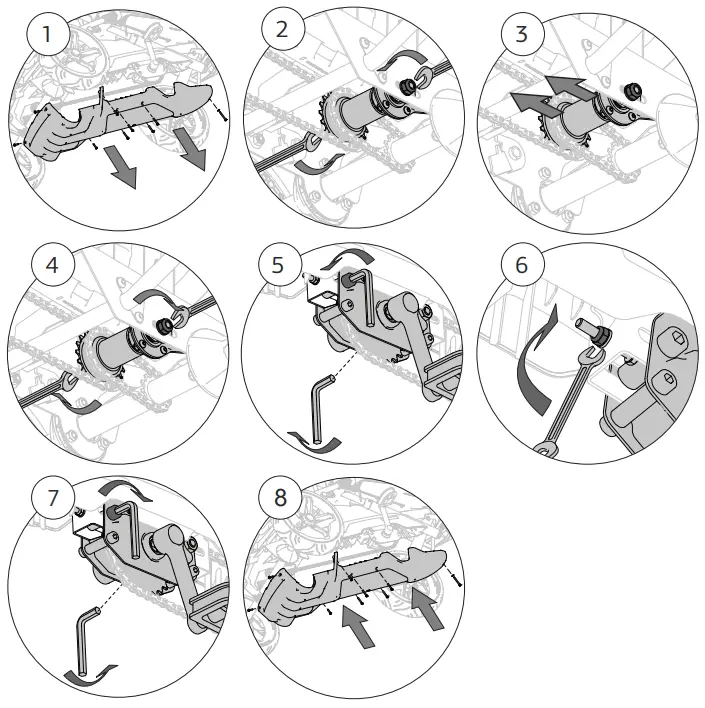 1
2
3
4
5
6
7
8