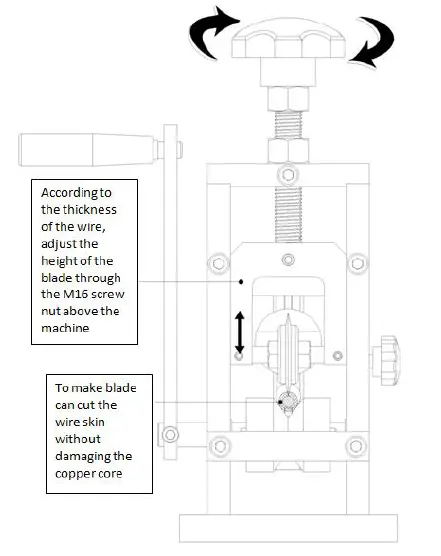 According to the thickness of the wire, adjust the height of the blade through the M16 screw nut above the machine

To make blade can cut the wire skin without damaging the copper core