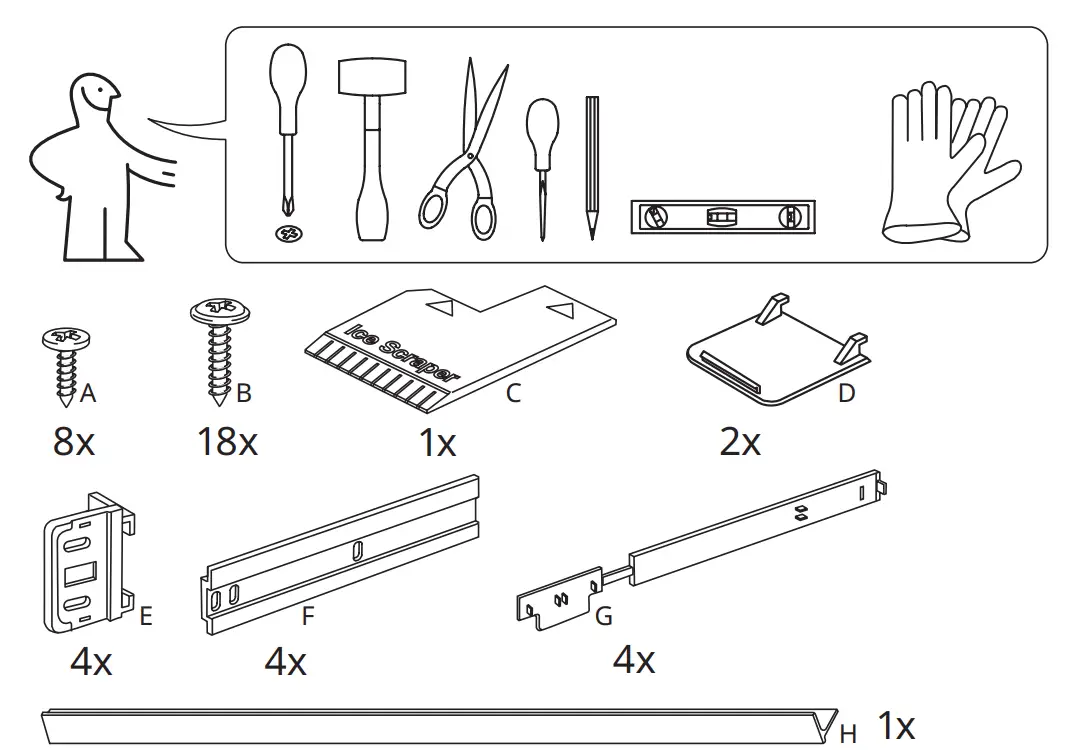 A
8x
B
18x
Ice Scraper
C
1x
D
2x
E
4x
F
4x
G
4x
H
1x