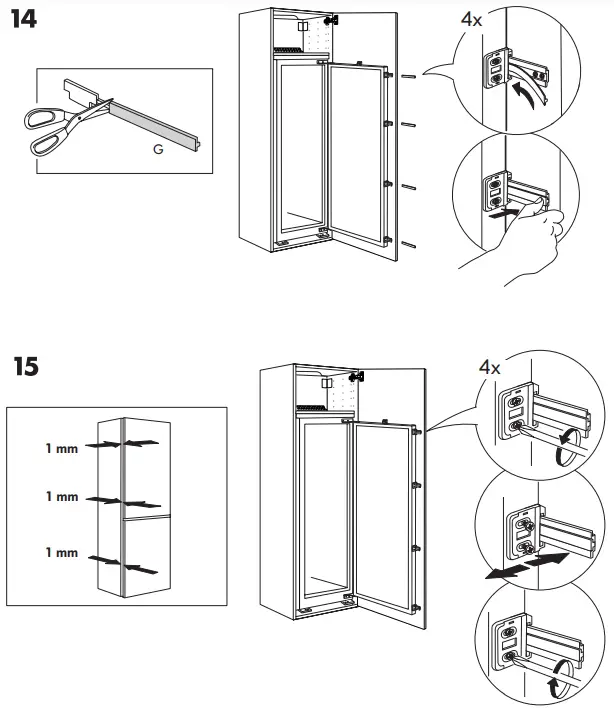 14

G

4x

15

1 mm

1 mm

1 mm

4x