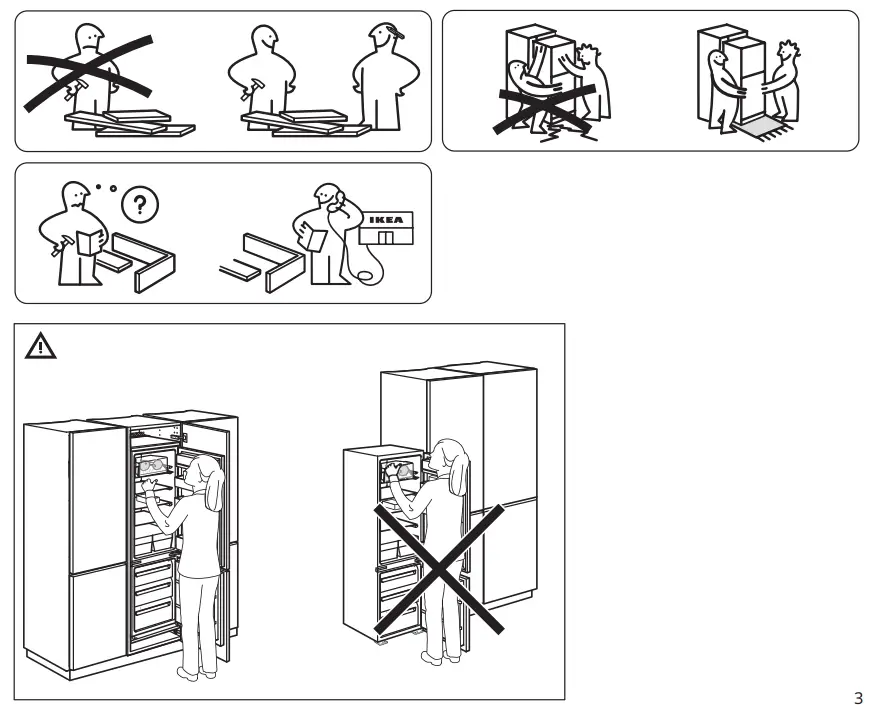 ?

IKEA

3