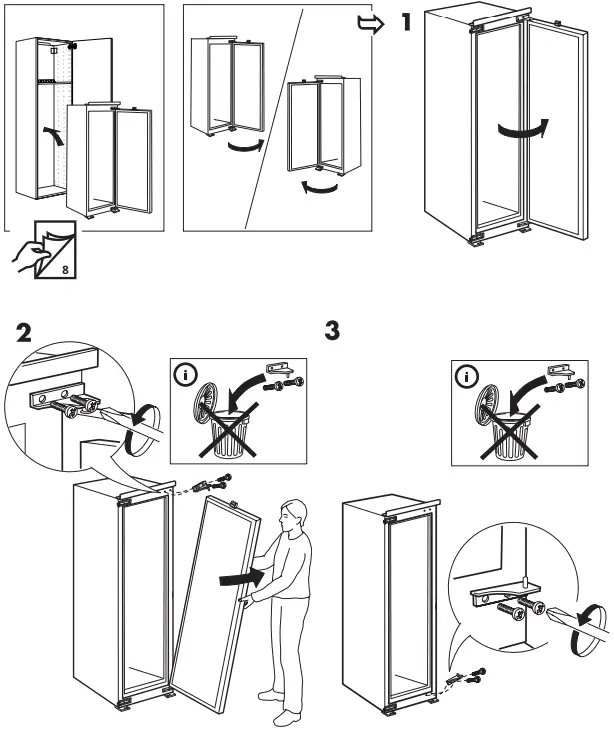 8

1

2

i

3

i