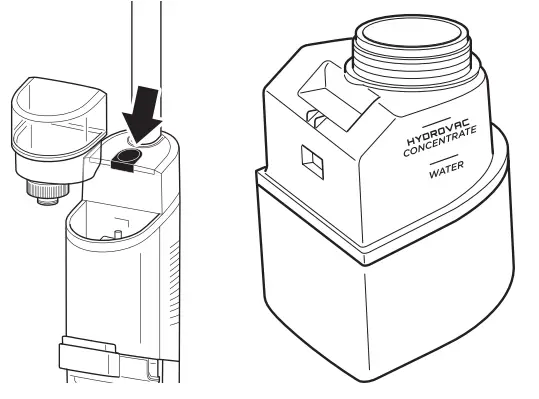 HYDROVAC CONCENTRATE

WATER