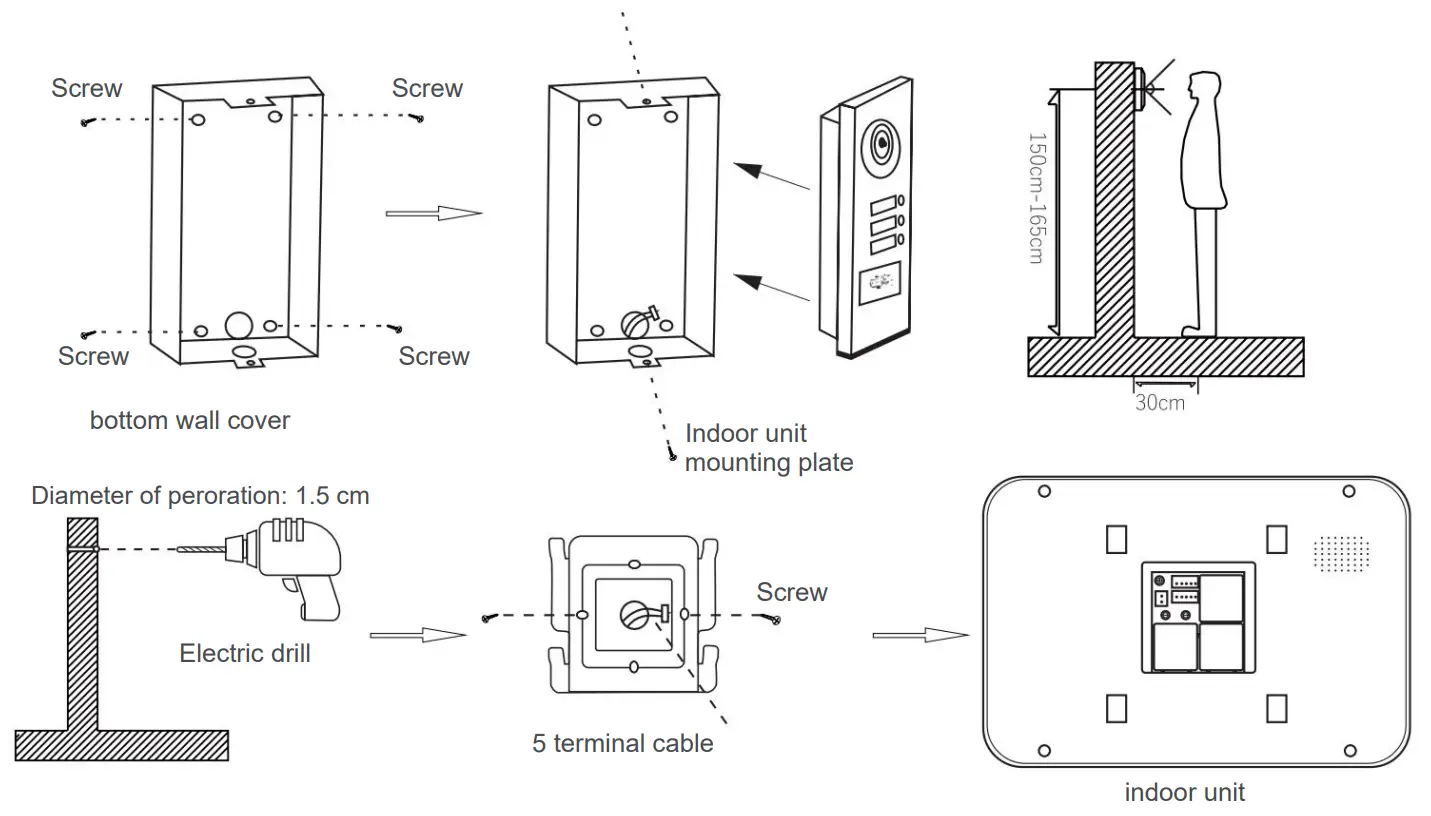 Screw
Screw
Screw
Screw
bottom wall cover

Indoor unit mounting plate

150cm-165cm
30cm

Diameter of peroration: 1.5 cm
Electric drill

Screw
5 terminal cable

indoor unit