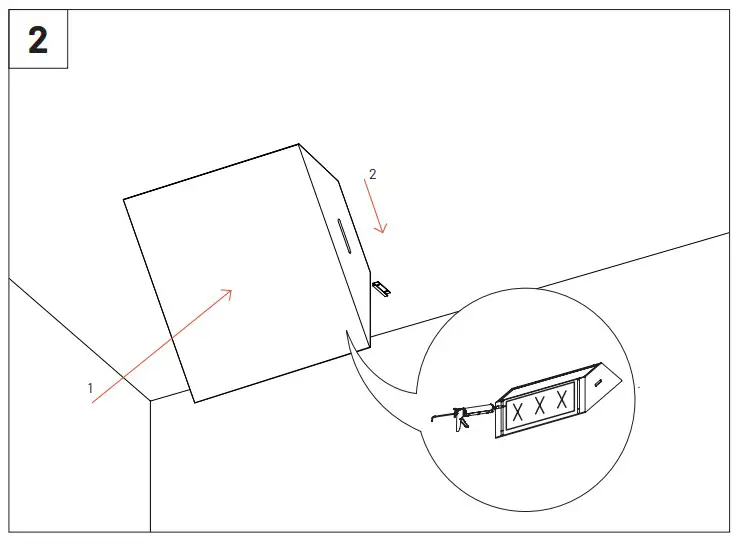 2

2

1

X X X