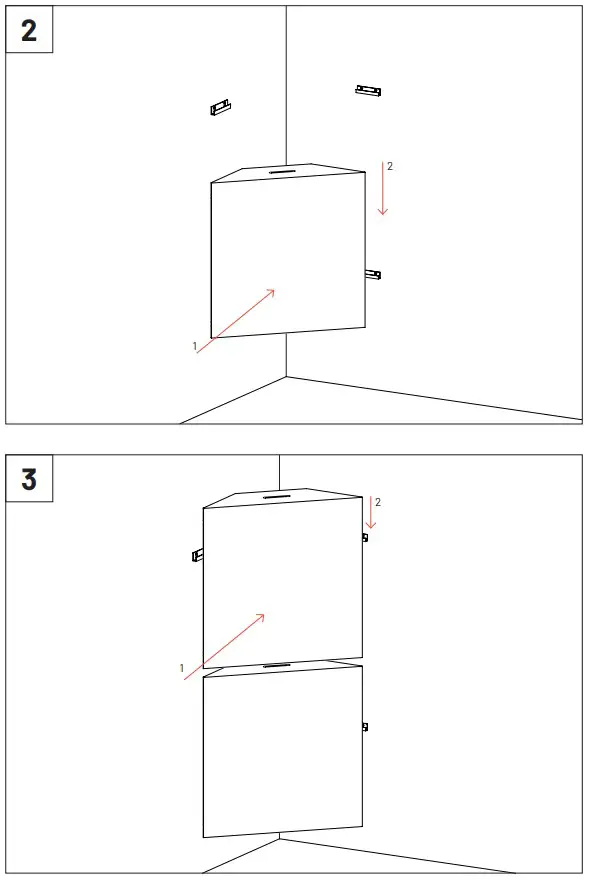 2

2

1

3

2

1