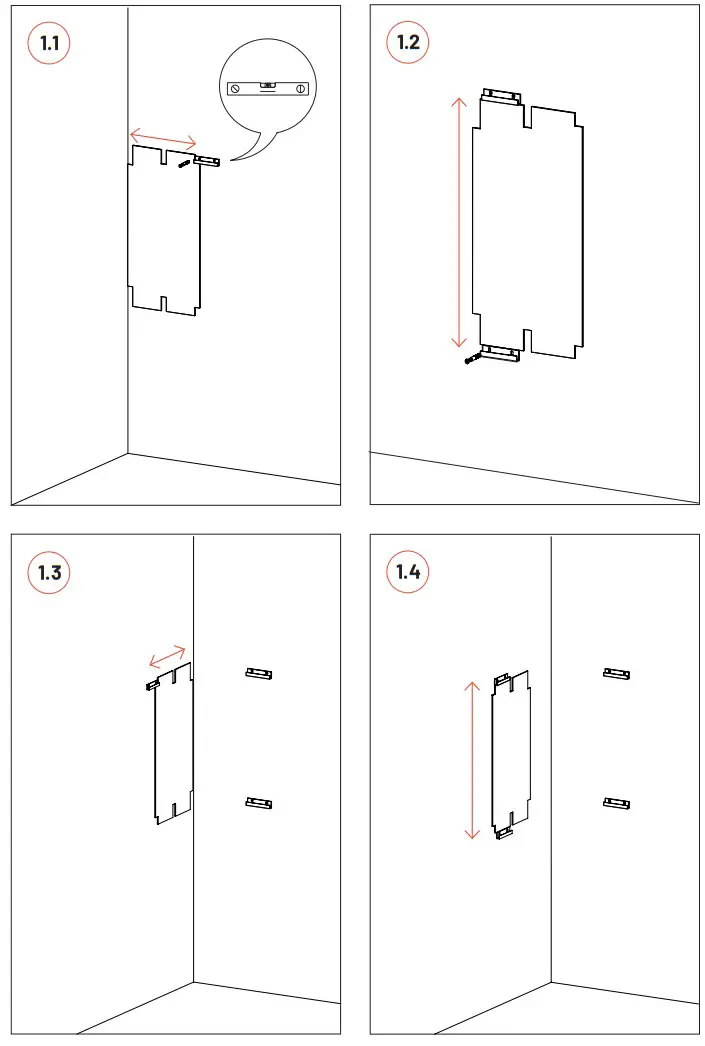 1.1

1.2

1.3

1.4