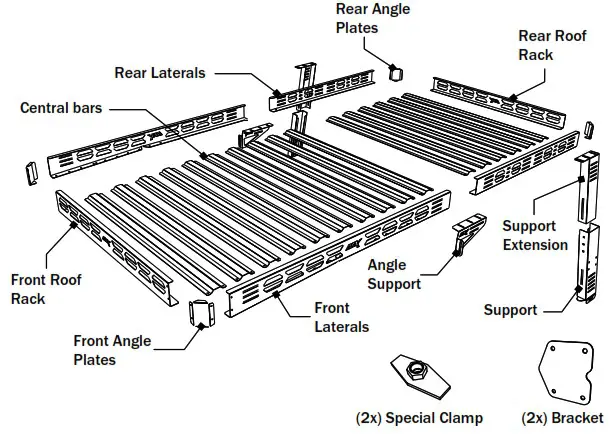 Rear Angle Plates

Rear Roof Rack

Rear Laterals

Central bars

Support Extension

Angle Support

Front Roof Rack

Front Laterals

Support

Front Angle Plates

(2x) Special Clamp

(2x) Bracket