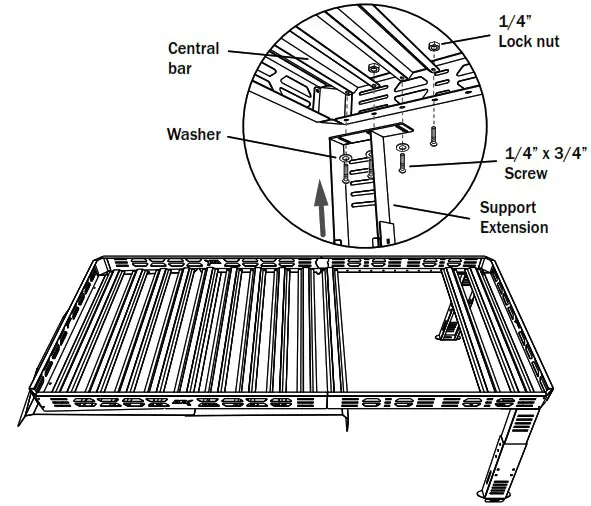 Central bar

1/4" Lock nut

Washer

1/4" x 3/4" Screw

Support Extension