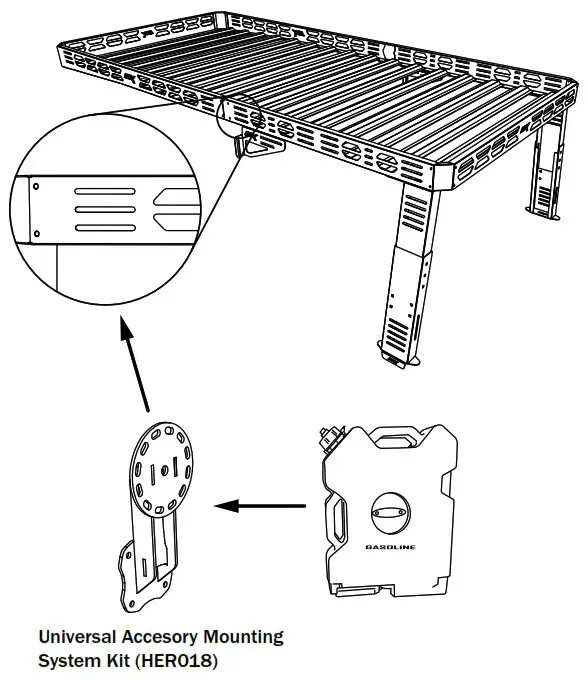 GASOLINE

Universal Accesory Mounting System Kit (HER018)