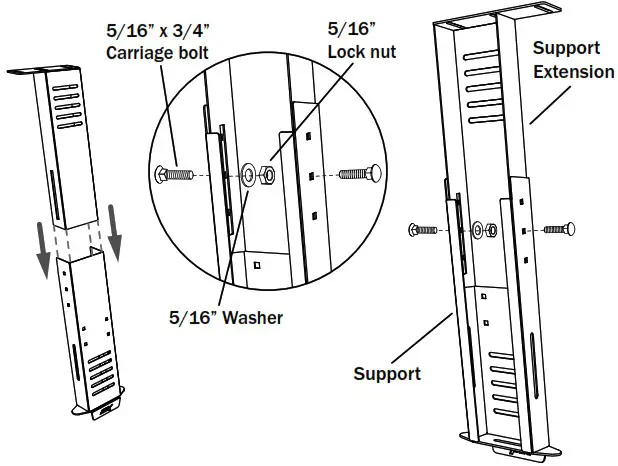 5/16” x 3/4”
Carriage bolt

5/16”
Lock nut

Support
Extension

5/16” Washer

Support