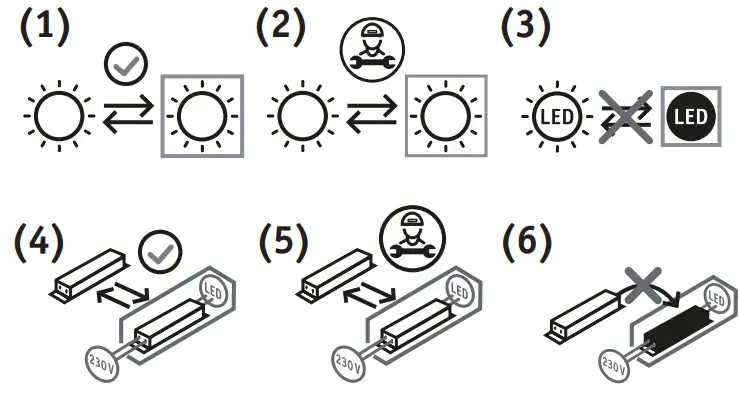 (1)

(2)

(3)

LED

LED

(4)

LED

230V

(5)

LED

230V

(6)

LED

230V