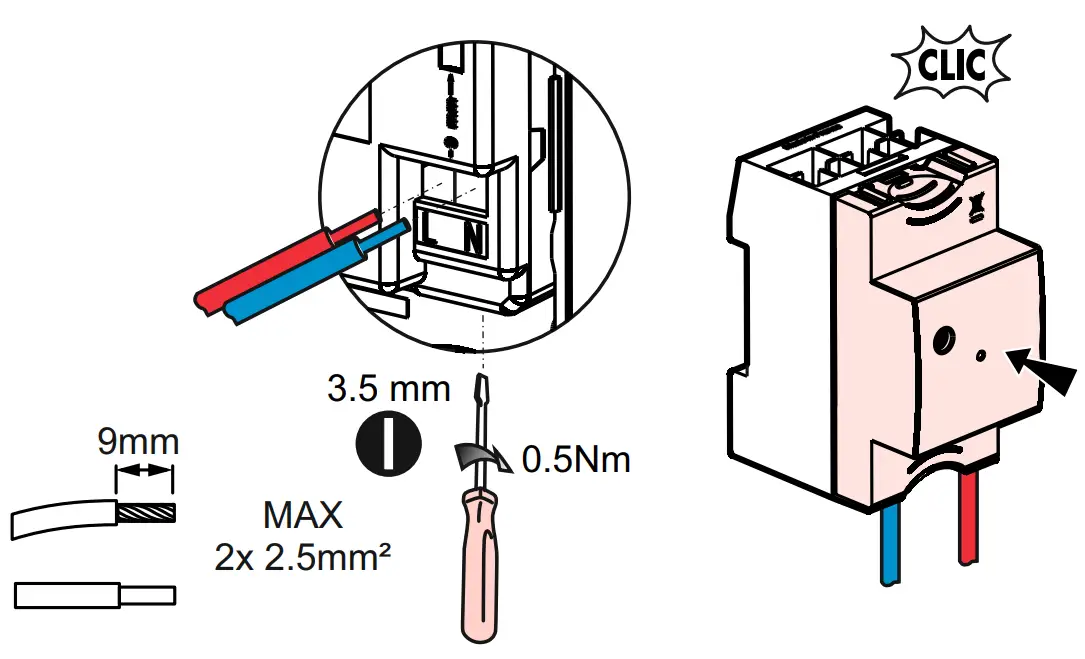 CLIC

L N

3.5 mm

0.5Nm

9mm

MAX
2x 2.5mm²