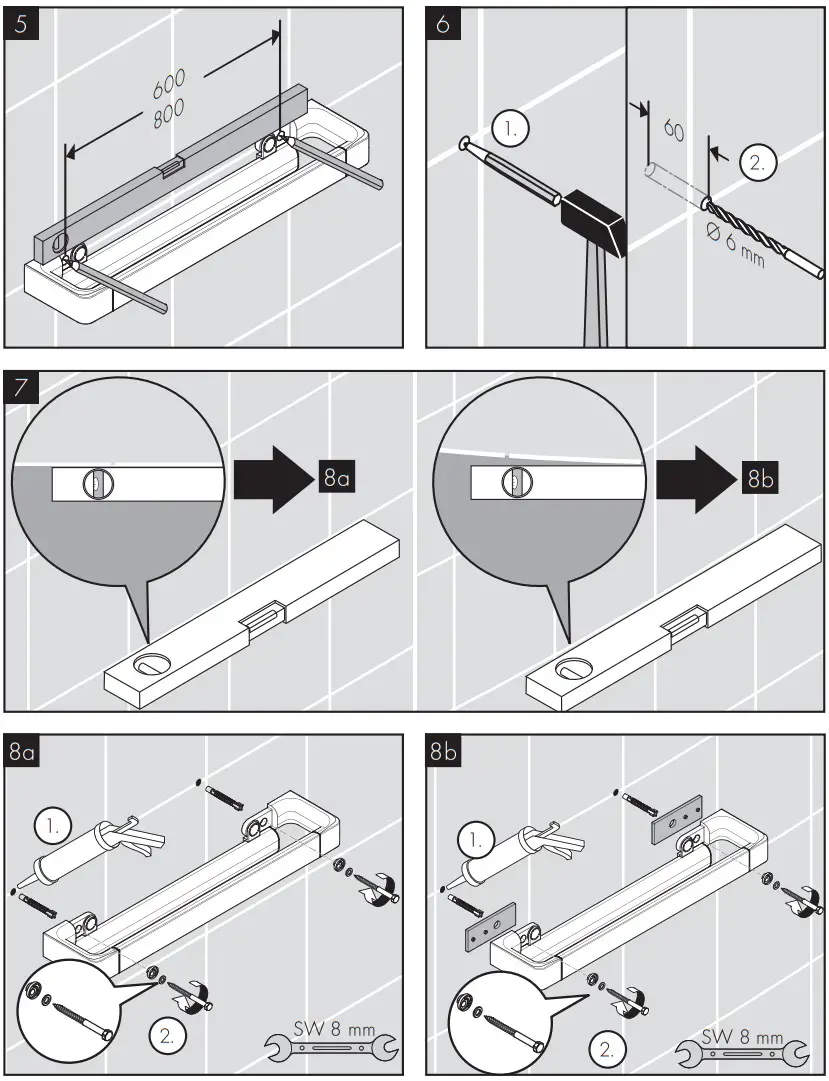 5

600
800

6

1.

60

2.

Ø 6 mm

7

8a

8b

8a

1.

2.

SW 8 mm

8b

1.

2.

SW 8 mm