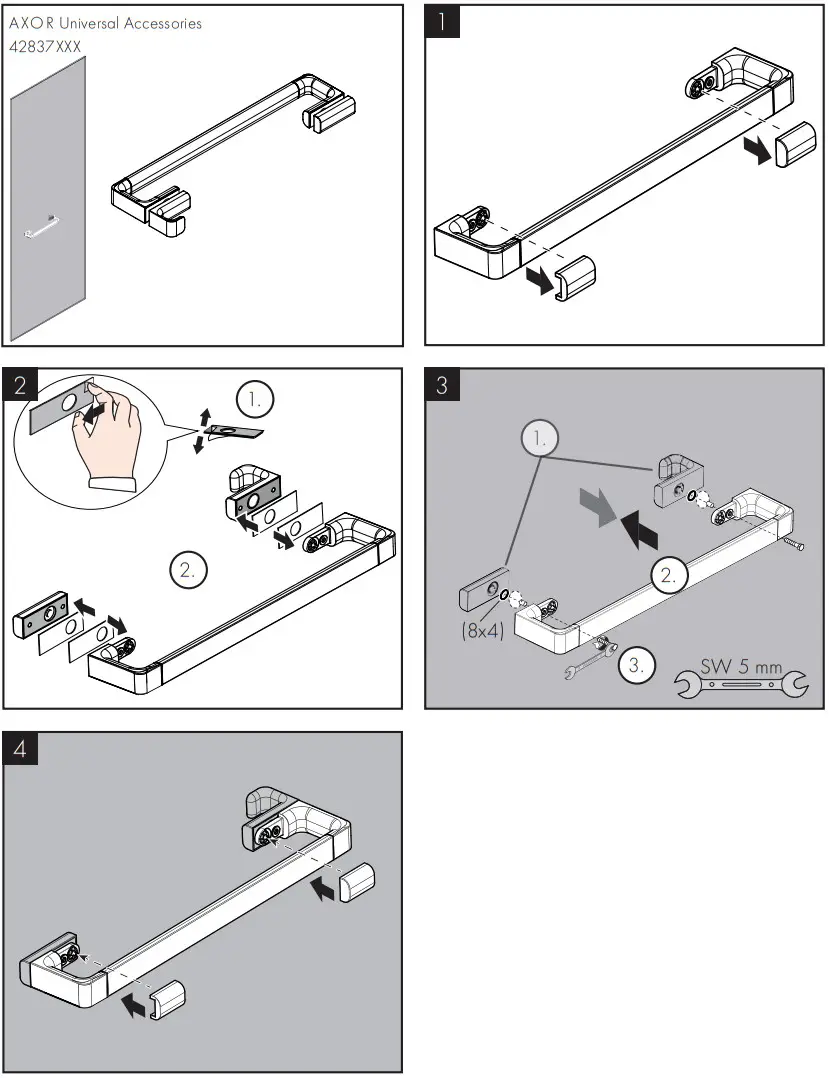 AXOR Universal Accessories
42837XXX

1

2

1.

2.

3

1.

2.

(8x4)

3.

SW 5 mm

4