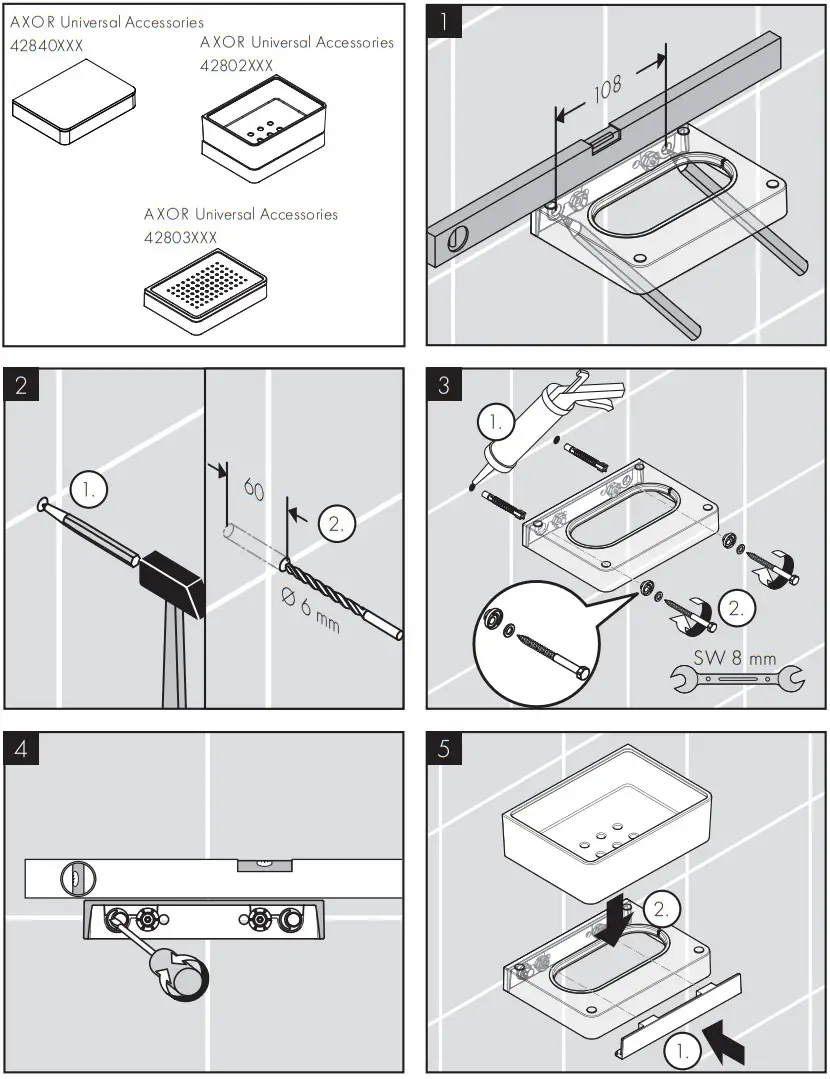 AXOR Universal Accessories
42840XXX

AXOR Universal Accessories
42802XXX

AXOR Universal Accessories
42803XXX

1

108

2

1.

60

2.

Ø 6 mm

3

1.

2.

SW 8 mm

4

5

2.

1.