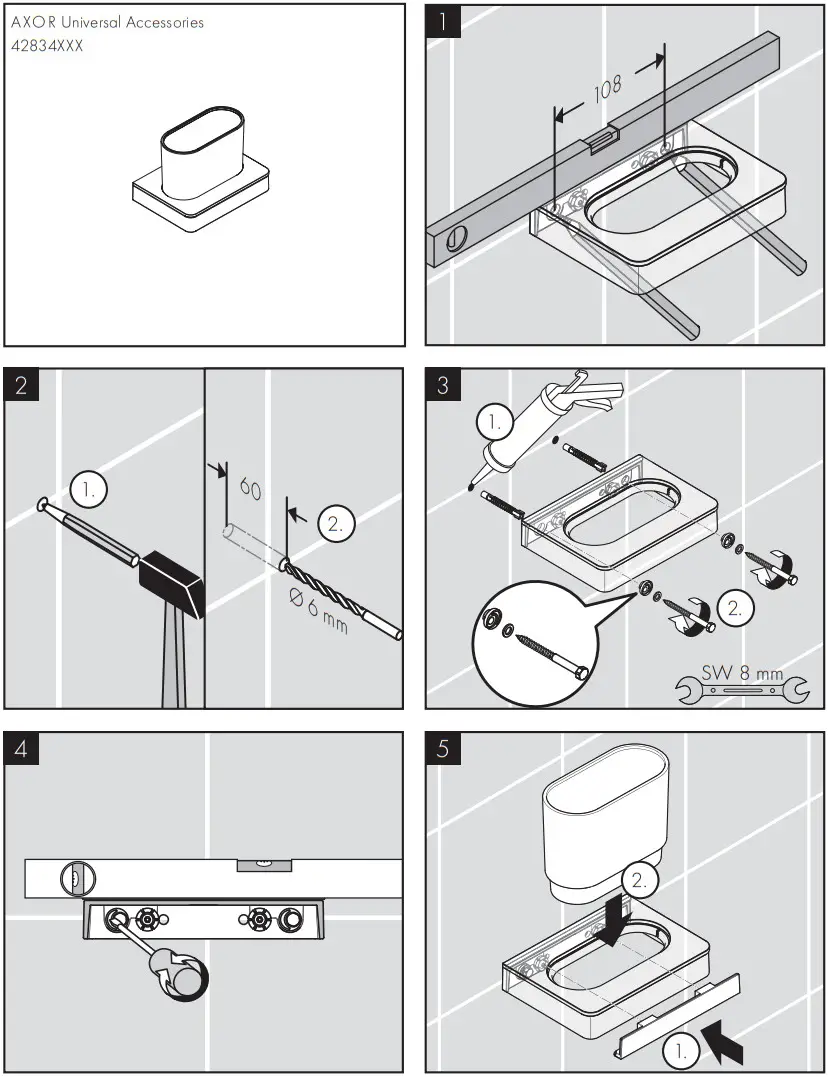 AXOR Universal Accessories
42834XXX

1

108

2

1.

60

2.

Ø 6 mm

3

1.

2.

SW 8 mm

4

5

2.

1.