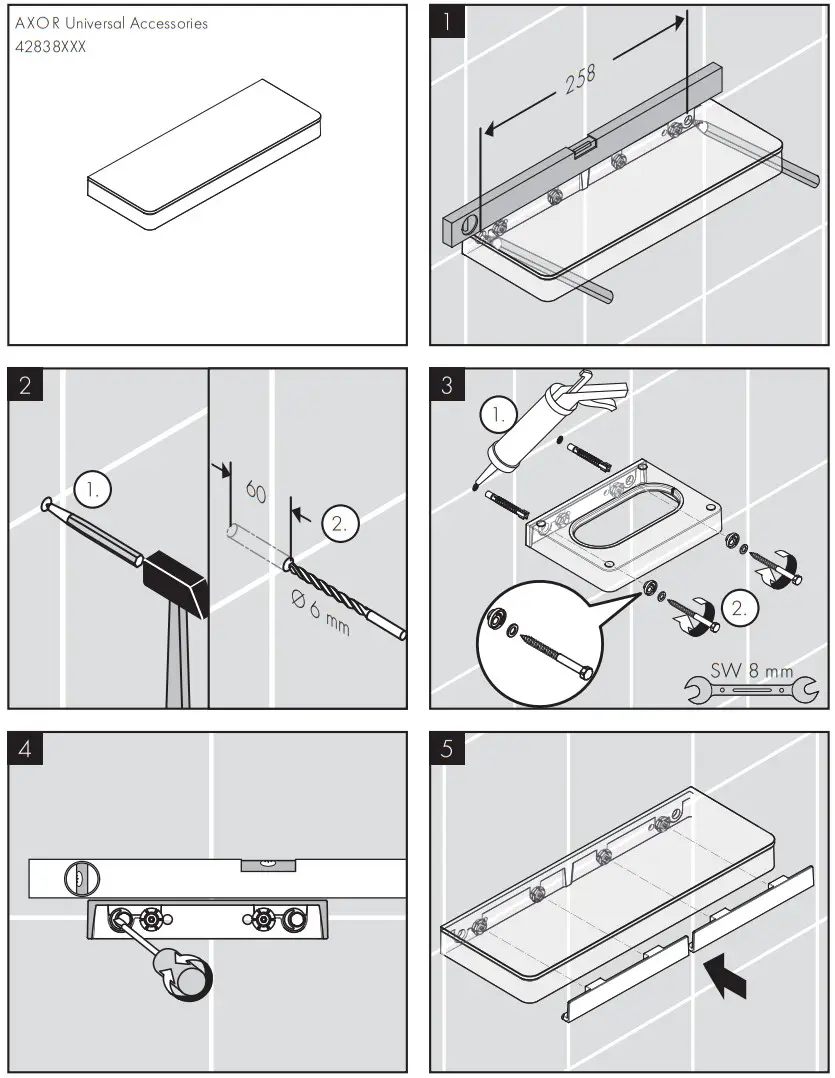 AXOR Universal Accessories
42838XXX

1

258

2

1.

60

2.

Ø 6 mm

3

1.

2.

SW 8 mm

4

5