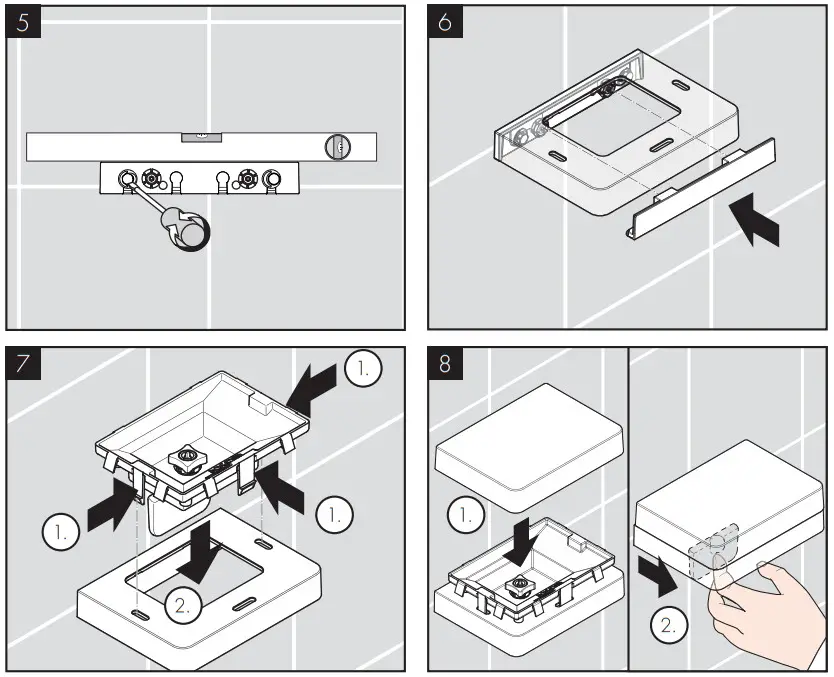 5

6

7

1.

1.

1.

2.

8

1.

2.