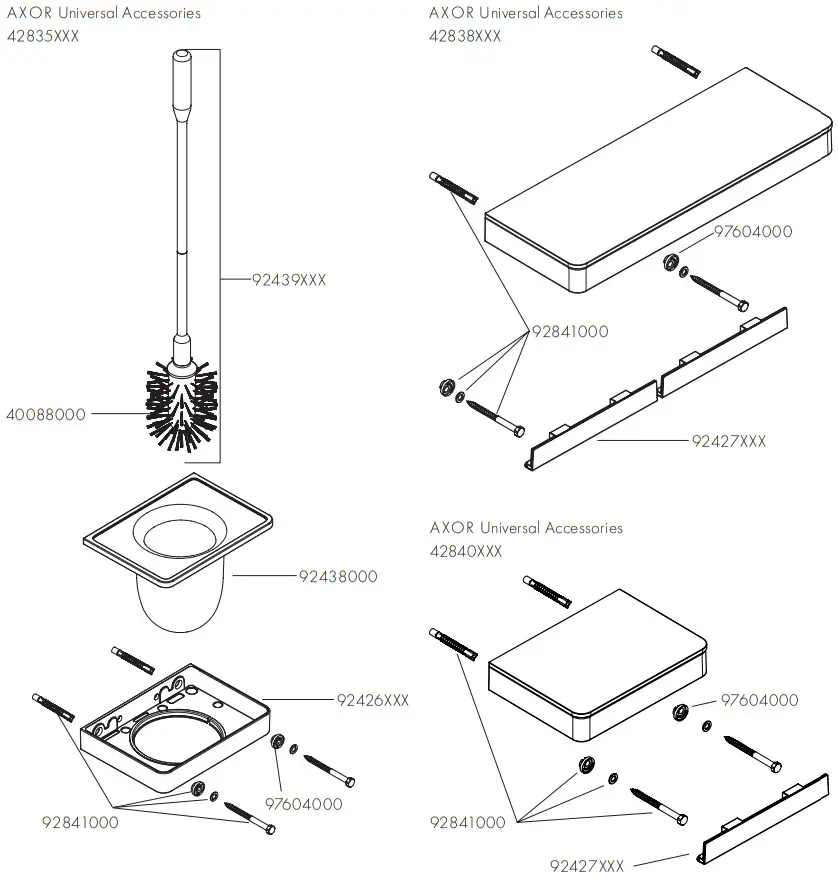 AXOR Universal Accessories
42835XXX

92439XXX

40088000

92438000

92426XXX

97604000

92841000

AXOR Universal Accessories
42838XXX

97604000

92841000

92427XXX

AXOR Universal Accessories
42840XXX

97604000

92841000

92427XXX