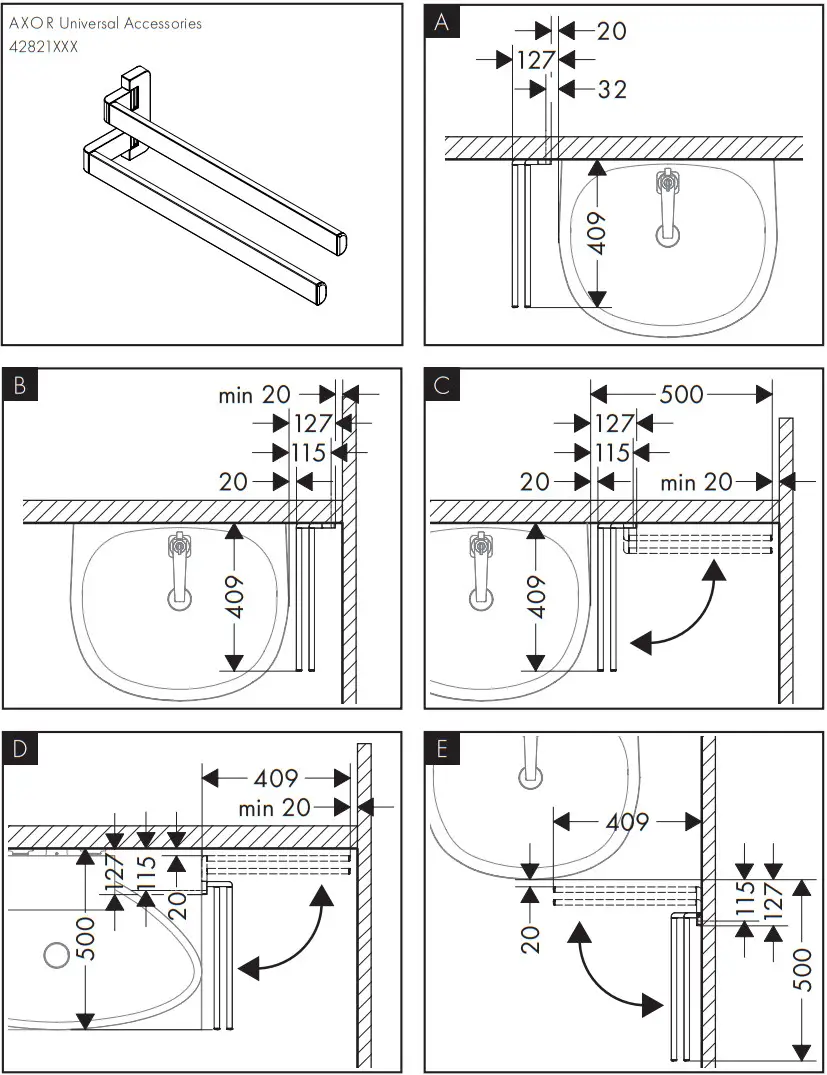 AXOR Universal Accessories
42821XXX

A
20
127
32
409

B
min 20
127
115
20
409

C
500
127
115
20
min 20
409

D
409
min 20
127
115
20
500

E
409
20
115
127
500