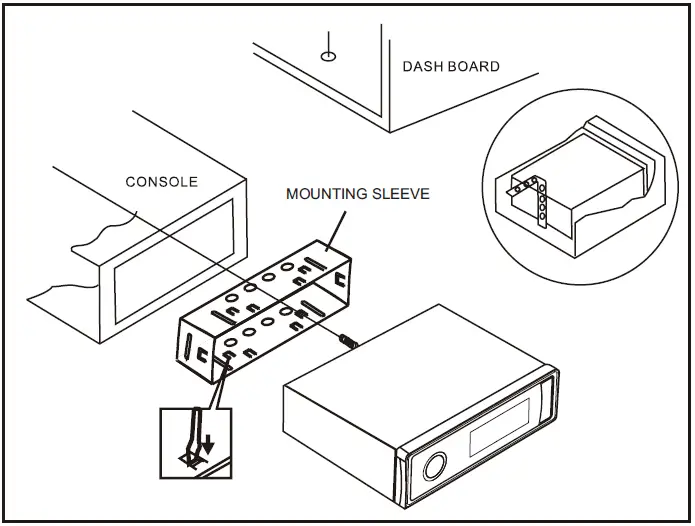 DASH BOARD

CONSOLE

MOUNTING SLEEVE