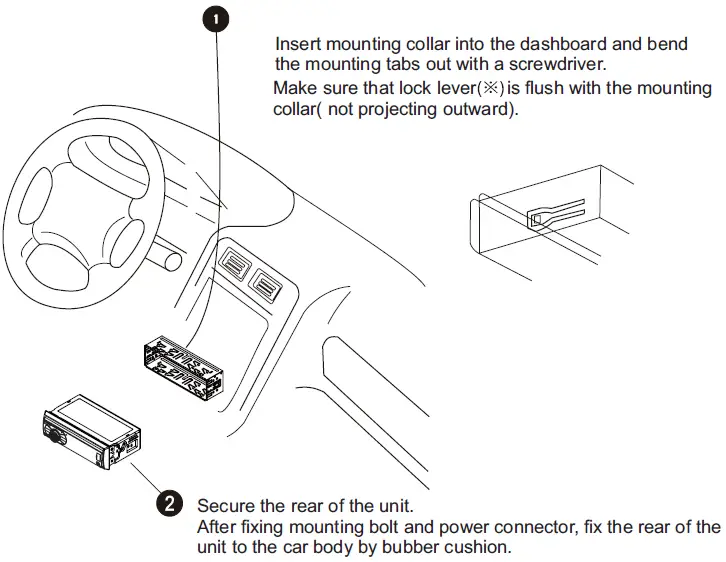 1

Insert mounting collar into the dashboard and bend the mounting tabs out with a screwdriver.
Make sure that lock lever(※)is flush with the mounting collar( not projecting outward).

2 Secure the rear of the unit.
After fixing mounting bolt and power connector, fix the rear of the unit to the car body by bubber cushion.