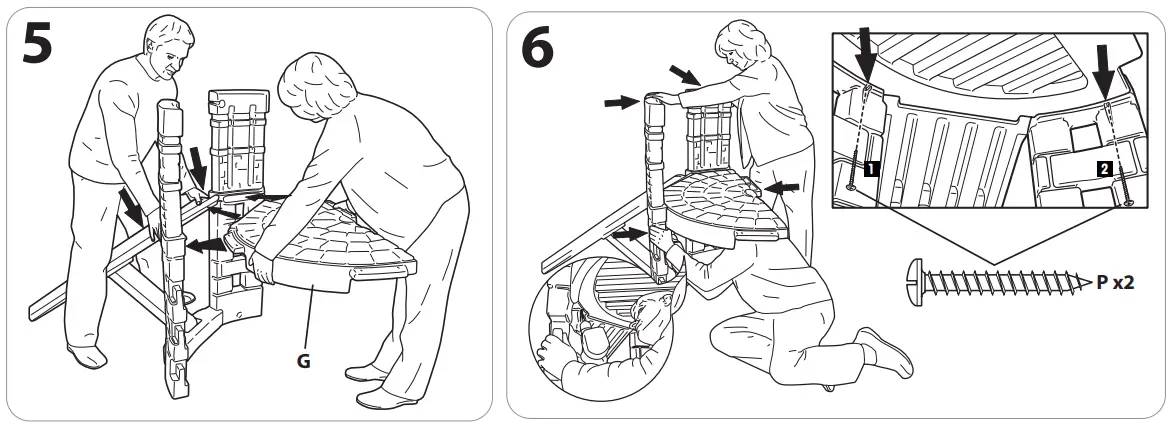 5

G

6

1

2

P x2