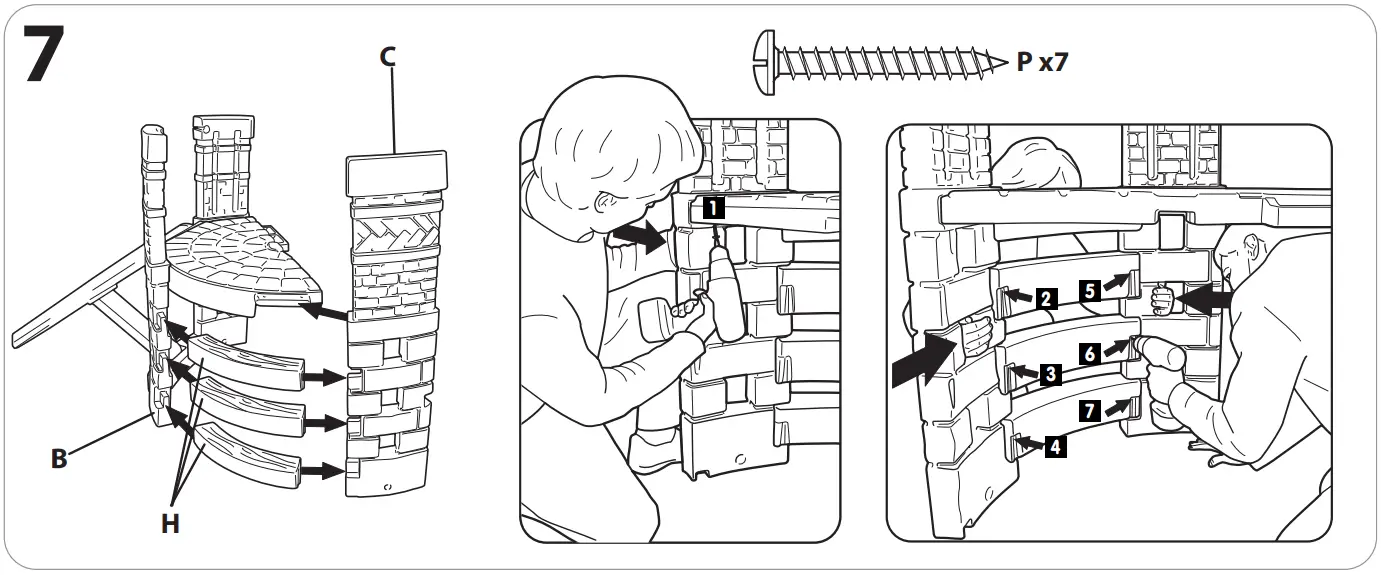 7

C

B

H

P x7

1

2

3

4

5

6

7