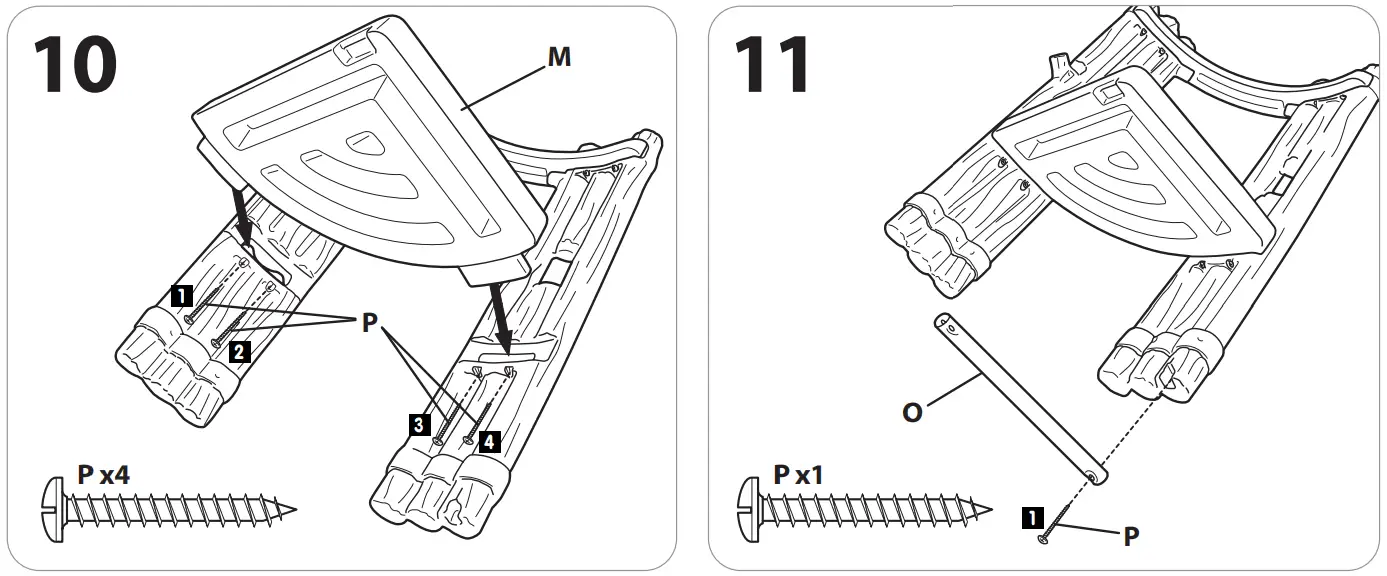 10

M

1

2

P

3

4

P x4

11

O

P x1

1

P