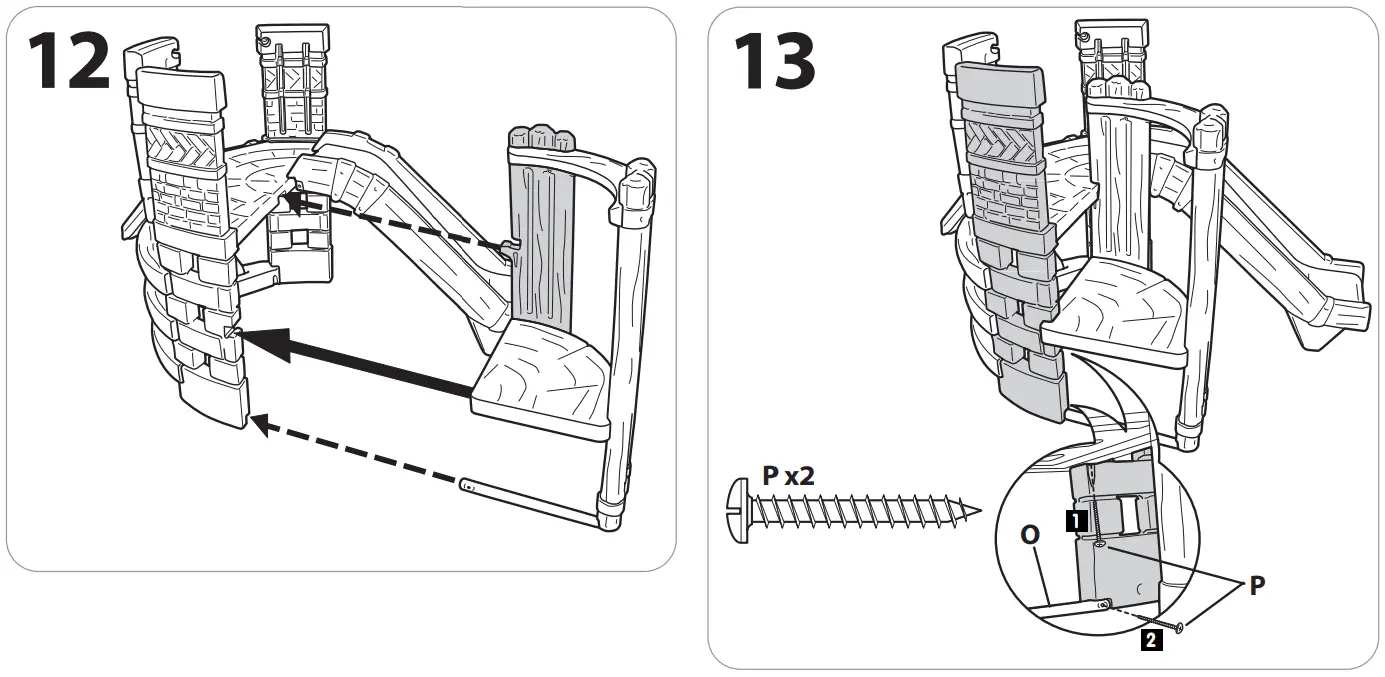 12

13

P x2

O

1

P

2