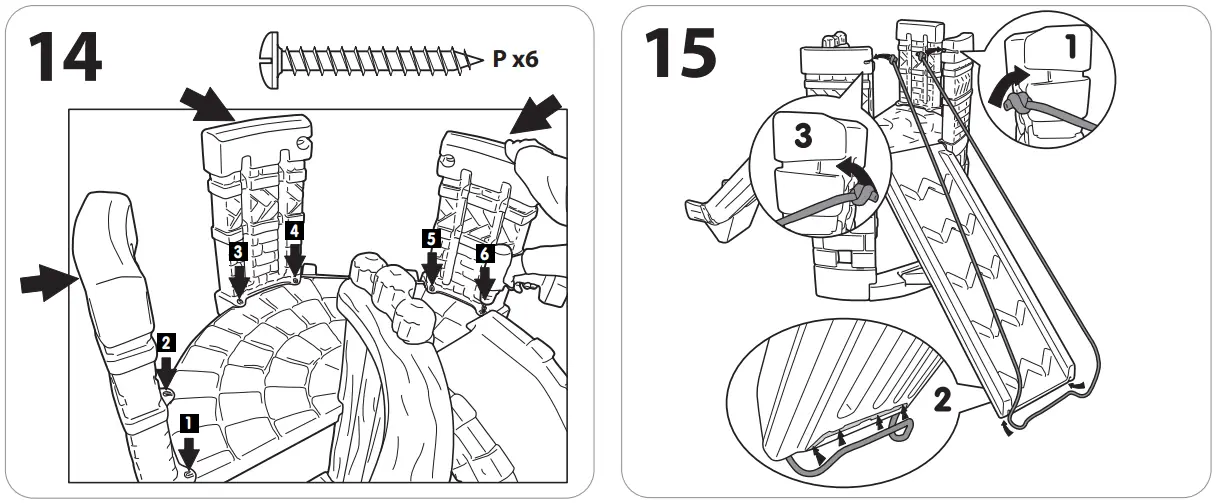 14

P x6

3 4 5 6

2

1

15

1

3

2