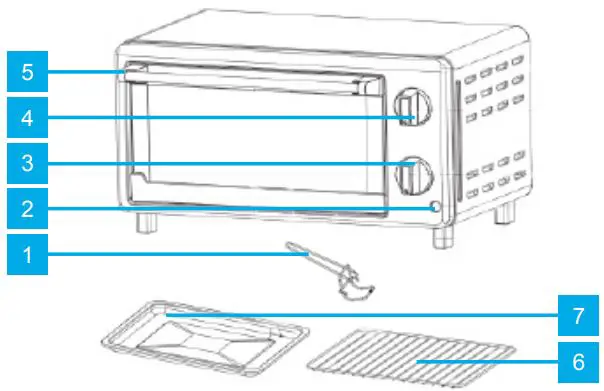 5
4
3
2
1
7
6