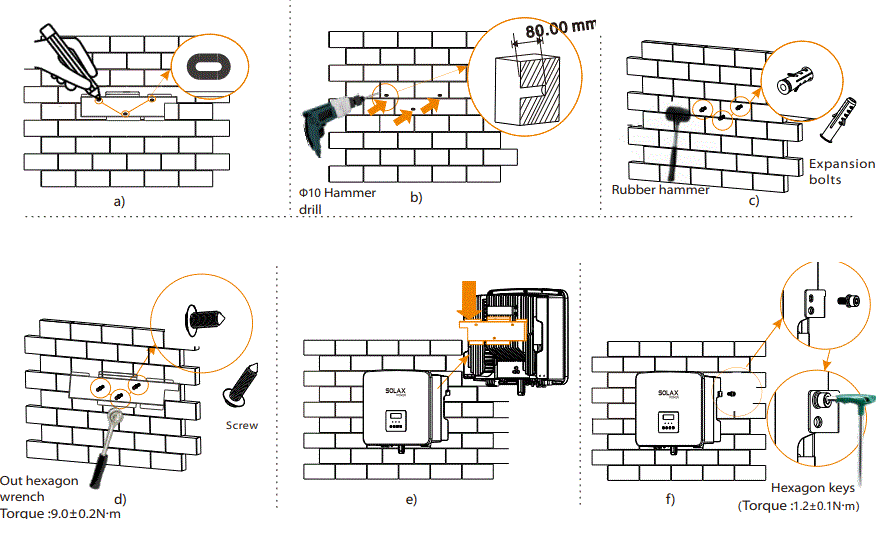 a)

80.00 mm

Φ10 Hammer drill

b)

Rubber hammer

Expansion bolts

c)

Screw

Out hexagon wrench

Torque :9.0±0.2N·m

d)

SOLAX

e)

SOLAX

Hexagon keys

(Torque :1.2±0.1N·m)

f)