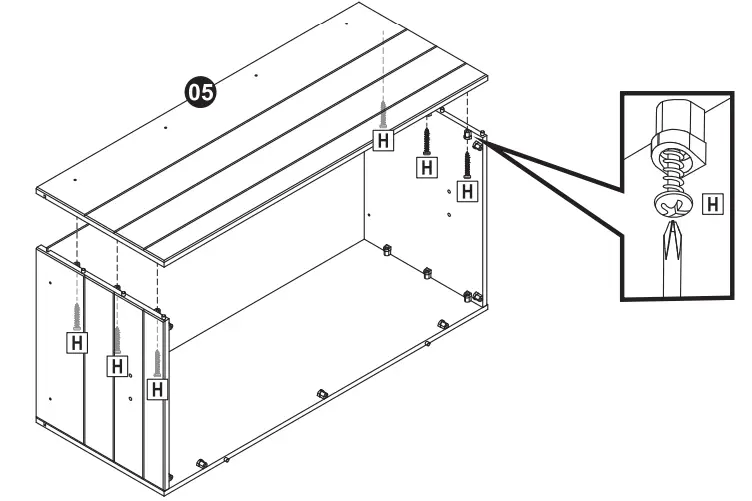 05

H

H

H

H

H

H

H