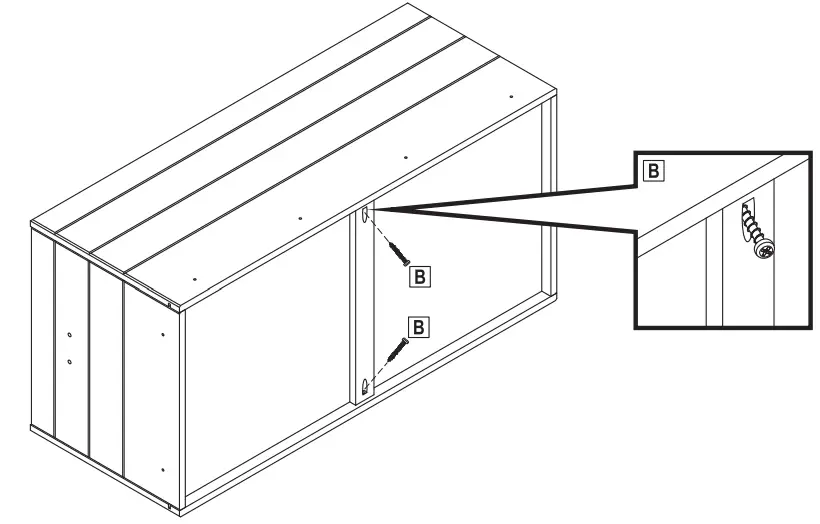 B

B

B