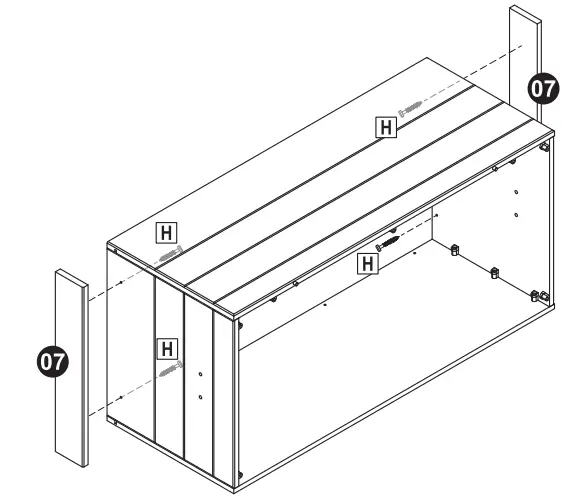 07
H
H
H
H
07